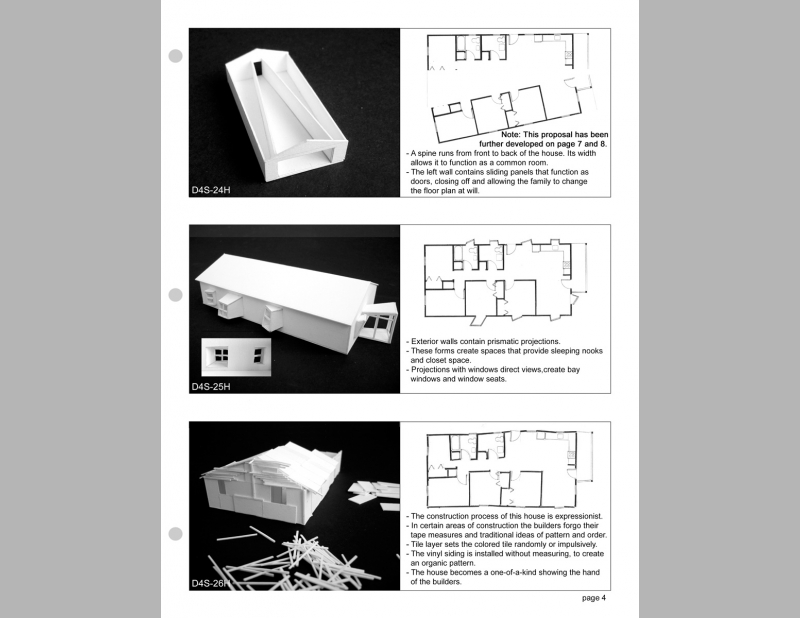 D4S-24H

Note: This proposal has been further developed on page 7 and 8.

- A spine runs from front to back of the house. Its width allows it to function as a common room.
- The left wall contains sliding panels that function as doors, closing off and allowing the family to change the floor plan at will.

D4S-25H

- Exterior walls contain prismatic projections.
- These forms create spaces that provide sleeping nooks and closet space.
- Projections with windows direct views,create bay windows and window seats.

D4S-26H

- The construction process of this house is expressionist.
- In certain areas of construction the builders forgo their tape measures and traditional ideas of pattern and order.
- Tile layer sets the colored tile randomly or impulsively.
- The vinyl siding is installed without measuring, to create an organic pattern.
- The house becomes a one-of-a-kind showing the hand of the builders.

page 4