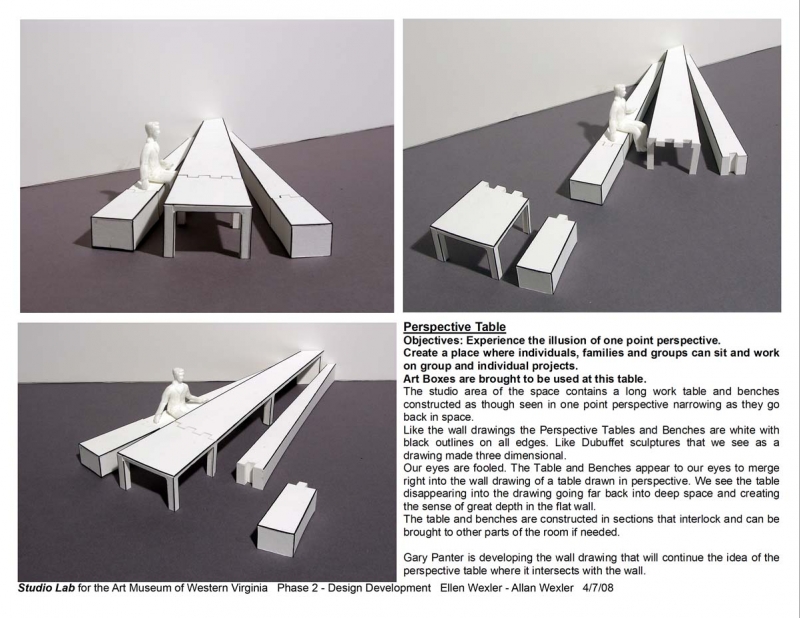 Perspective Table
Objectives: Experience the illusion of one point perspective.
Create a place where individuals, families and groups can sit and work on group and individual projects.
Art Boxes are brought to be used at this table.
The studio area of the space contains a long work table and benches constructed as though seen in one point perspective narrowing as they go back in space.
Like the wall drawings the Perspective Tables and Benches are white with black outlines on all edges. Like Dubuffet sculptures that we see as a drawing made three dimensional.
Our eyes are fooled. The Table and Benches appear to our eyes to merge right into the wall drawing of a table drawn in perspective. We see the table disappearing into the drawing going far back into deep space and creating the sense of great depth in the flat wall.
The table and benches are constructed in sections that interlock and can be brought to other parts of the room if needed.

Gary Panter is developing the wall drawing that will continue the idea of the perspective table where it intersects with the wall.

Studio Lab for the Art Museum of Western Virginia Phase 2 - Design Development Ellen Wexler - Allan Wexler 4/7/08